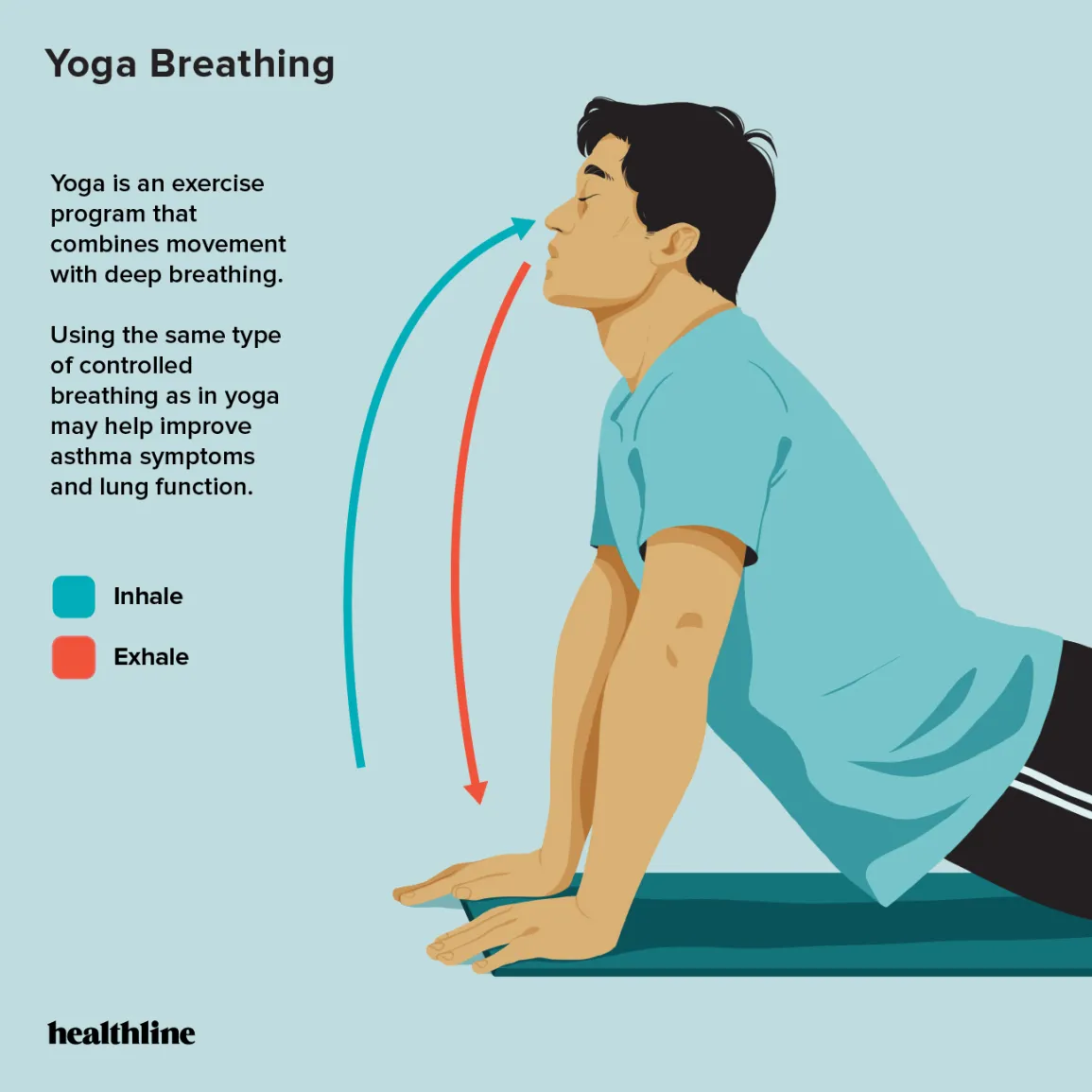 Yoga Breathing

Yoga is an exercise program that combines movement with deep breathing.

Using the same type of controlled breathing as in yoga may help improve asthma symptoms and lung function.

Inhale

Exhale

healthline